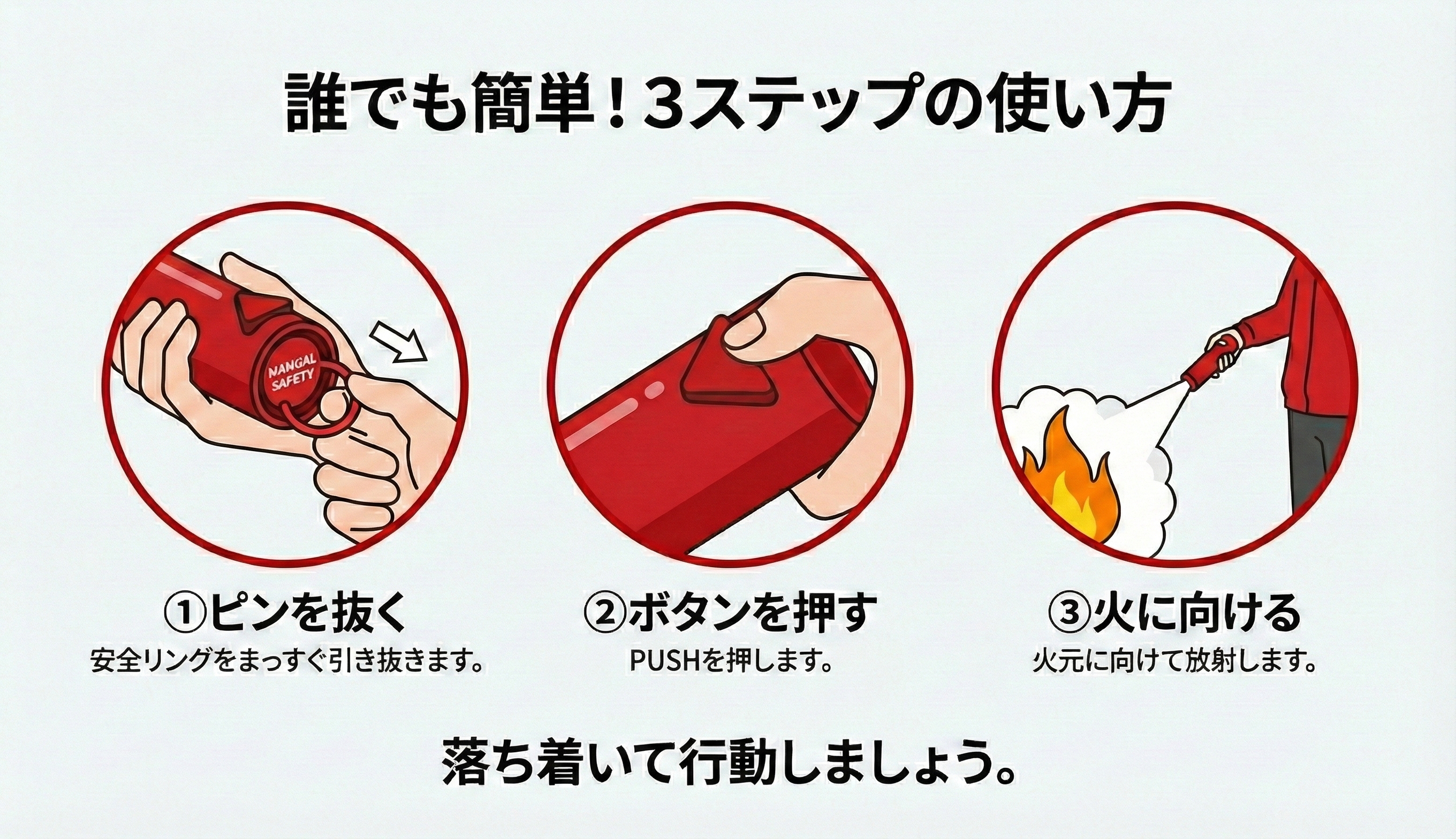 誰でも簡単！3ステップの使い方

NANGAL SAFETY

①ピンを抜く
安全リングをまっすぐ引き抜きます。

②ボタンを押す
PUSHを押します。

③火に向ける
火元に向けて放射します。

落ち着いて行動しましょう。